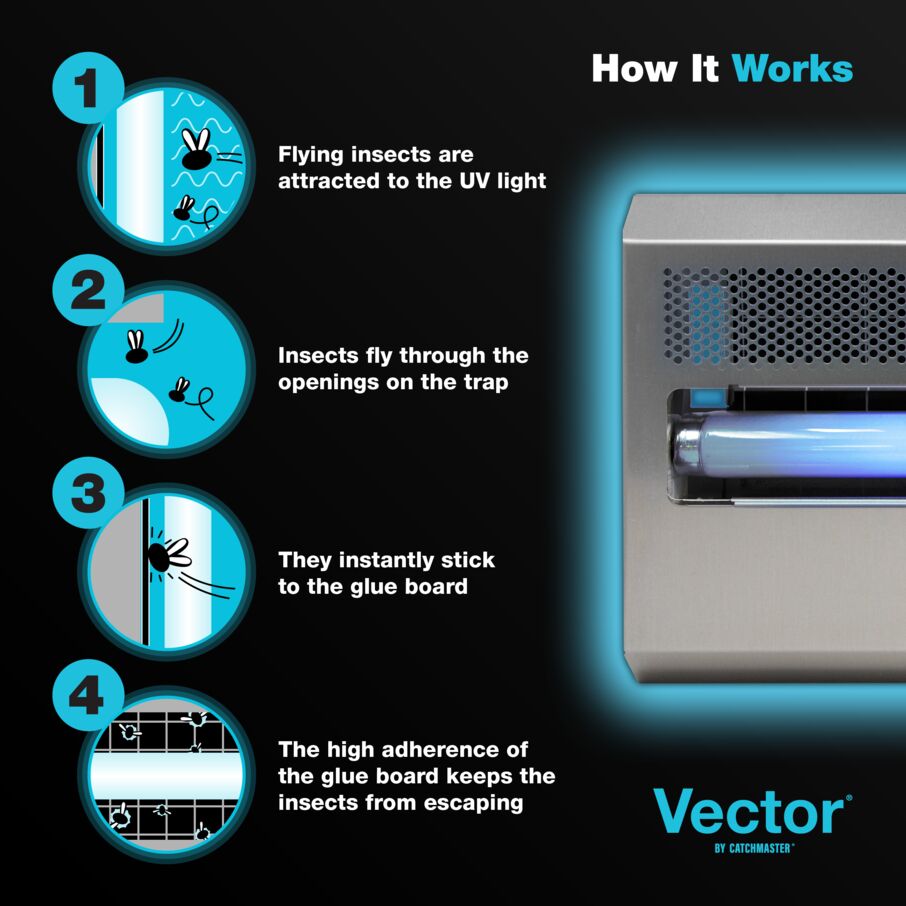 How It Works

1

Flying insects are attracted to the UV light

2

Insects fly through the openings on the trap

3

They instantly stick to the glue board

4

The high adherence of the glue board keeps the insects from escaping

Vector®
BY CATCHMASTER®